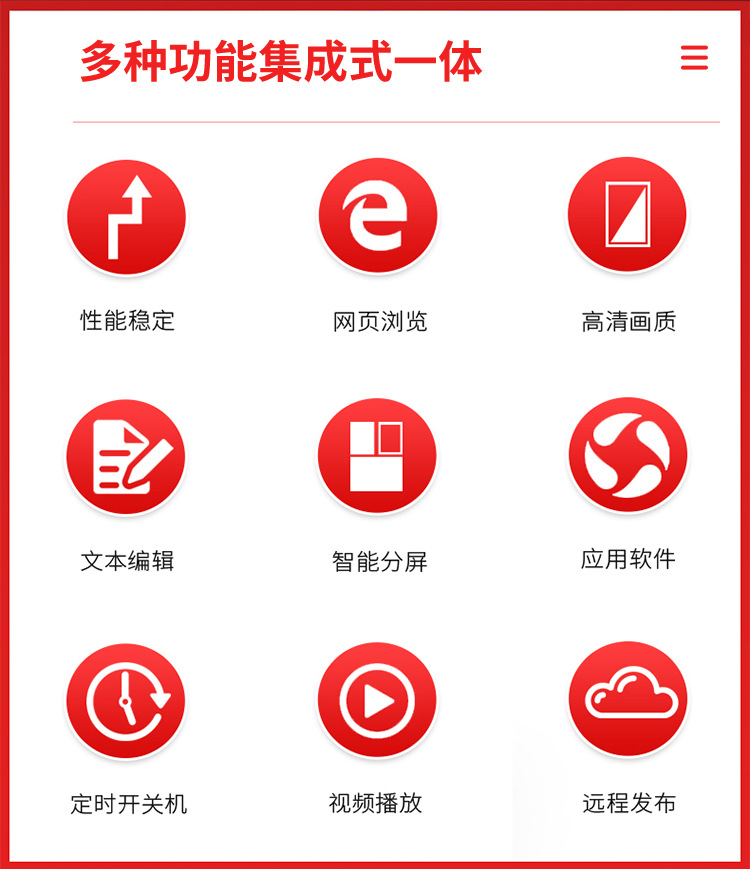 多种功能集成式一体

性能稳定

网页浏览

高清画质

文本编辑

智能分屏

应用软件

定时开关机

视频播放

远程发布