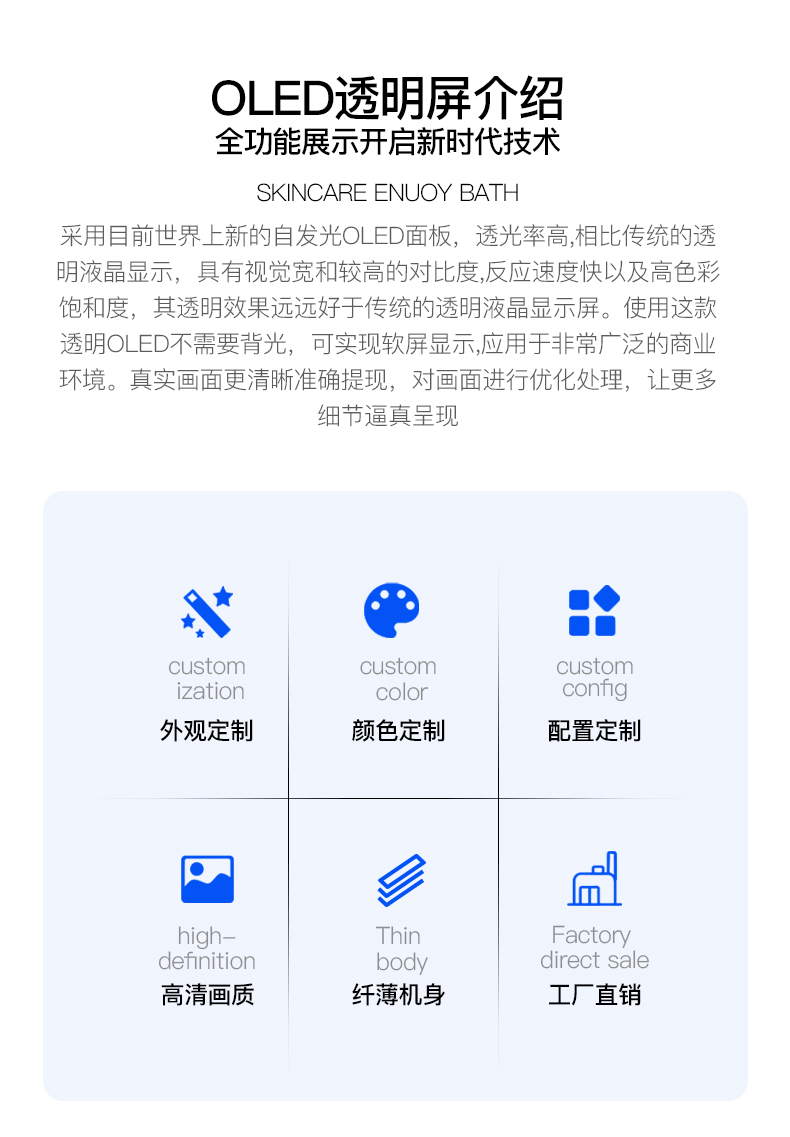 OLED透明屏介绍
全功能展示开启新时代技术

SKINCARE ENUOY BATH

采用目前世界上新的自发光OLED面板，透光率高,相比传统的透明液晶显示，具有视觉宽和较高的对比度,反应速度快以及高色彩饱和度，其透明效果远远好于传统的透明液晶显示屏。使用这款透明OLED不需要背光，可实现软屏显示,应用于非常广泛的商业环境。真实画面更清晰准确提现，对画面进行优化处理，让更多细节逼真呈现

custom
ization
外观定制

custom
color
颜色定制

custom
config
配置定制

high-
definition
高清画质

Thin
body
纤薄机身

Factory
direct sale
工厂直销